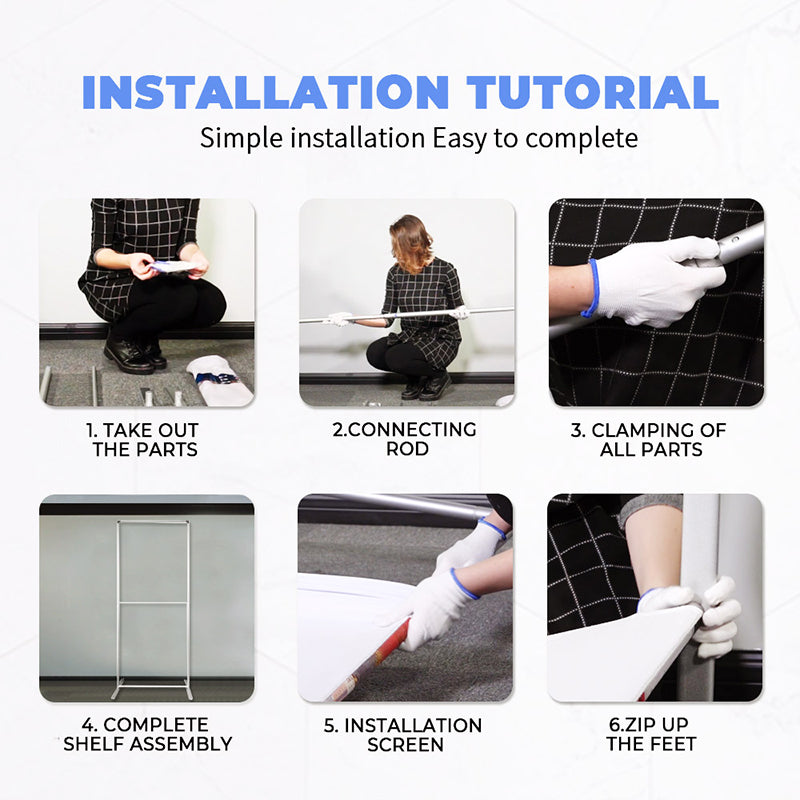 INSTALLATION TUTORIAL
Simple installation Easy to complete

1. TAKE OUT THE PARTS

2.CONNECTING ROD

3. CLAMPING OF ALL PARTS

4. COMPLETE SHELF ASSEMBLY

5. INSTALLATION SCREEN

6.ZIP UP THE FEET